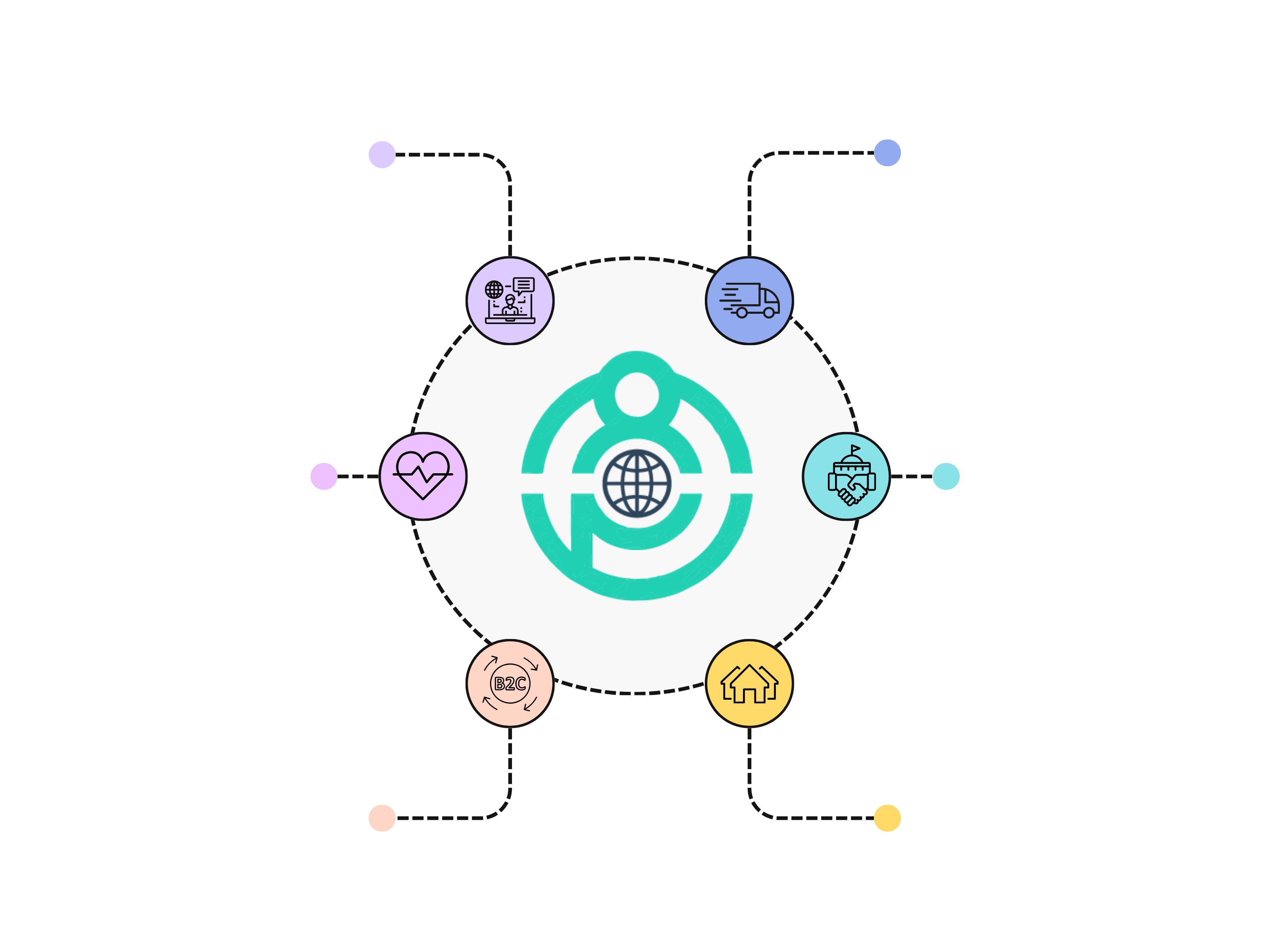 B2C