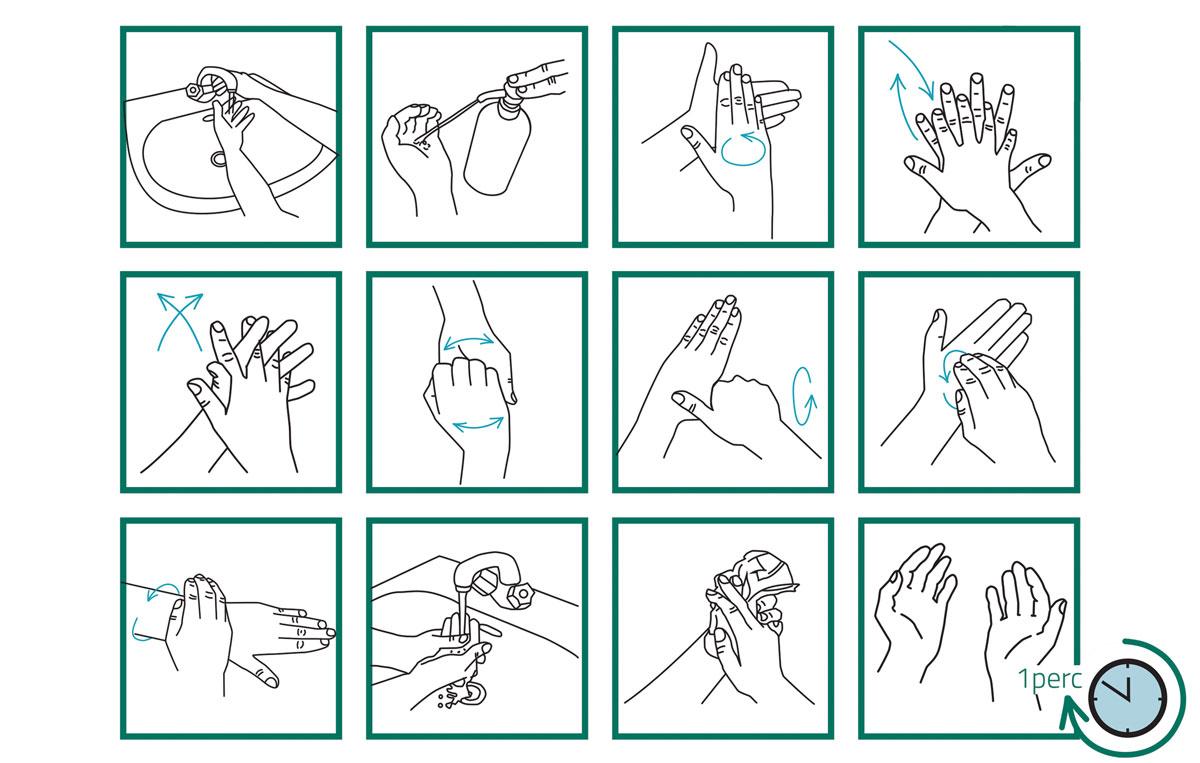 1perc