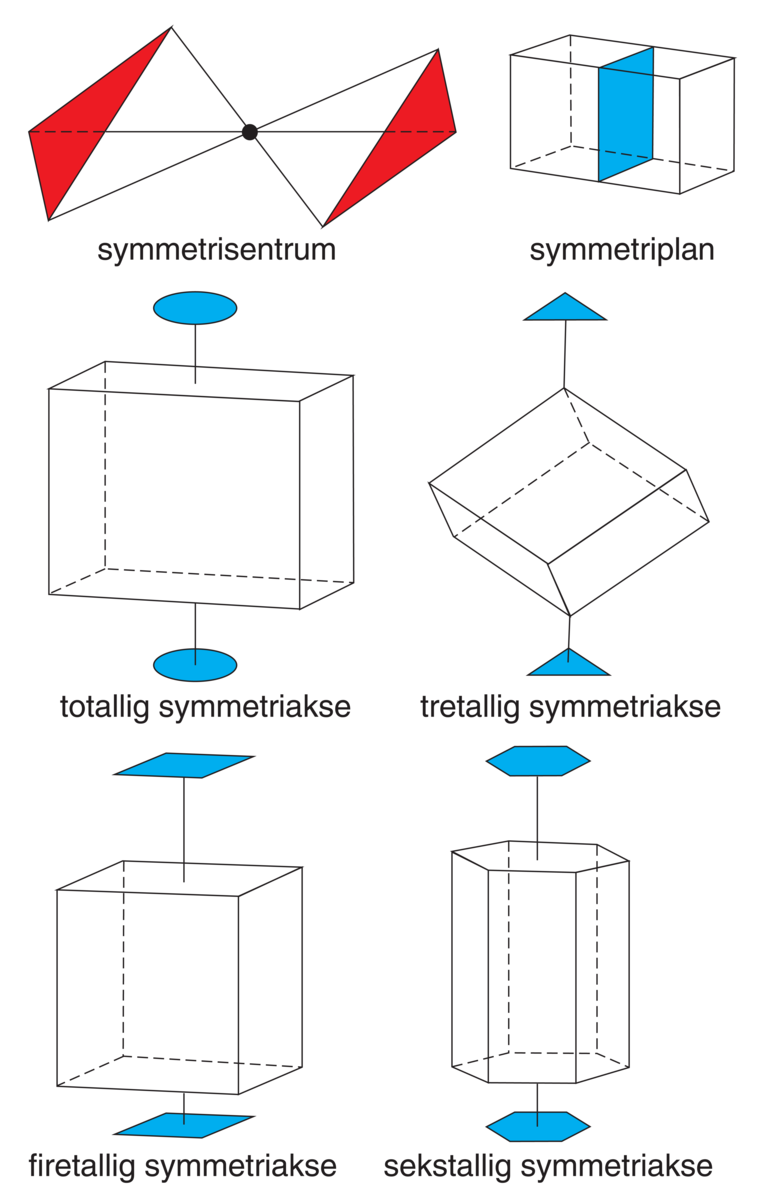 symmetrisentrum

symmetriplan

totallig symmetriakse

tretallig symmetriakse

firetallig symmetriakse

sekstallig symmetriakse