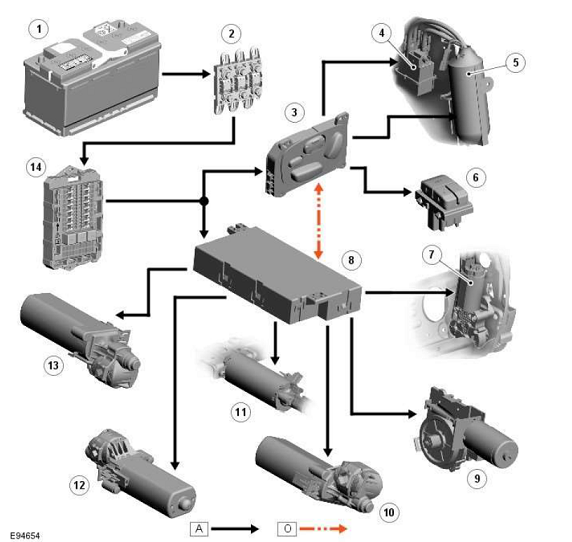 1
2
4
5
3
14
6
8
7
13
11
9
12
10
E94654
A
O