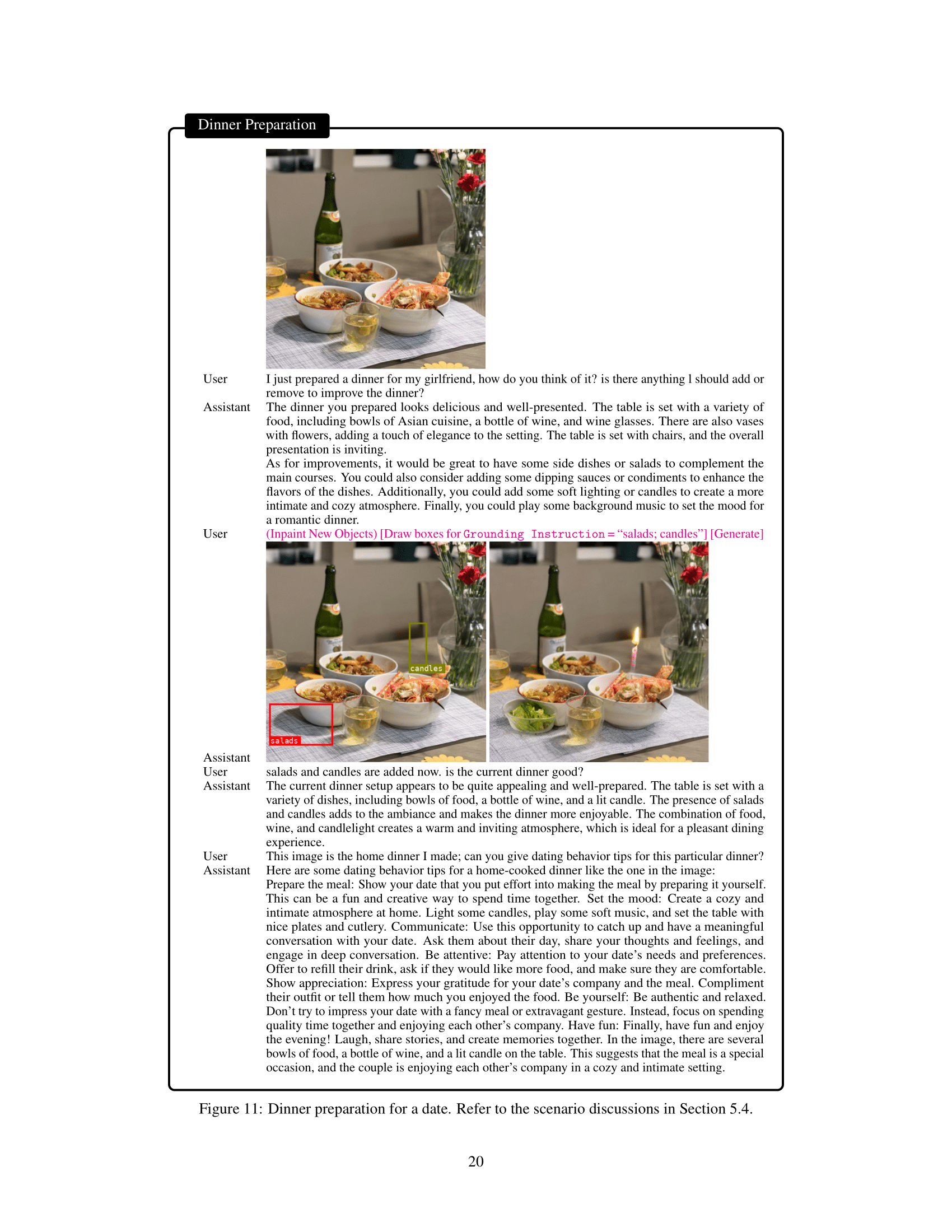 Dinner Preparation

User I just prepared a dinner for my girlfriend, how do you think of it? is there anything l should add or remove to improve the dinner?

Assistant The dinner you prepared looks delicious and well-presented. The table is set with a variety of food, including bowls of Asian cuisine, a bottle of wine, and wine glasses. There are also vases with flowers, adding a touch of elegance to the setting. The table is set with chairs, and the overall presentation is inviting.

As for improvements, it would be great to have some side dishes or salads to complement the main courses. You could also consider adding some dipping sauces or condiments to enhance the flavors of the dishes. Additionally, you could add some soft lighting or candles to create a more intimate and cozy atmosphere. Finally, you could play some background music to set the mood for a romantic dinner.

User (Inpaint New Objects) [Draw boxes for Grounding Instruction = “salads; candles”] [Generate]

candles

salads

Assistant

User salads and candles are added now. is the current dinner good?

Assistant The current dinner setup appears to be quite appealing and well-prepared. The table is set with a variety of dishes, including bowls of food, a bottle of wine, and a lit candle. The presence of salads and candles adds to the ambiance and makes the dinner more enjoyable. The combination of food, wine, and candlelight creates a warm and inviting atmosphere, which is ideal for a pleasant dining experience.

User This image is the home dinner I made; can you give dating behavior tips for this particular dinner?

Assistant Here are some dating behavior tips for a home-cooked dinner like the one in the image:

Prepare the meal: Show your date that you put effort into making the meal by preparing it yourself. This can be a fun and creative way to spend time together. Set the mood: Create a cozy and intimate atmosphere at home. Light some candles, play some soft music, and set the table with nice plates and cutlery. Communicate: Use this opportunity to catch up and have a meaningful conversation with your date. Ask them about their day, share your thoughts and feelings, and engage in deep conversation. Be attentive: Pay attention to your date’s needs and preferences. Offer to refill their drink, ask if they would like more food, and make sure they are comfortable. Show appreciation: Express your gratitude for your date’s company and the meal. Compliment their outfit or tell them how much you enjoyed the food. Be yourself: Be authentic and relaxed. Don’t try to impress your date with a fancy meal or extravagant gesture. Instead, focus on spending quality time together and enjoying each other’s company. Have fun: Finally, have fun and enjoy the evening! Laugh, share stories, and create memories together. In the image, there are several bowls of food, a bottle of wine, and a lit candle on the table. This suggests that the meal is a special occasion, and the couple is enjoying each other’s company in a cozy and intimate setting.

Figure 11: Dinner preparation for a date. Refer to the scenario discussions in Section 5.4.

20